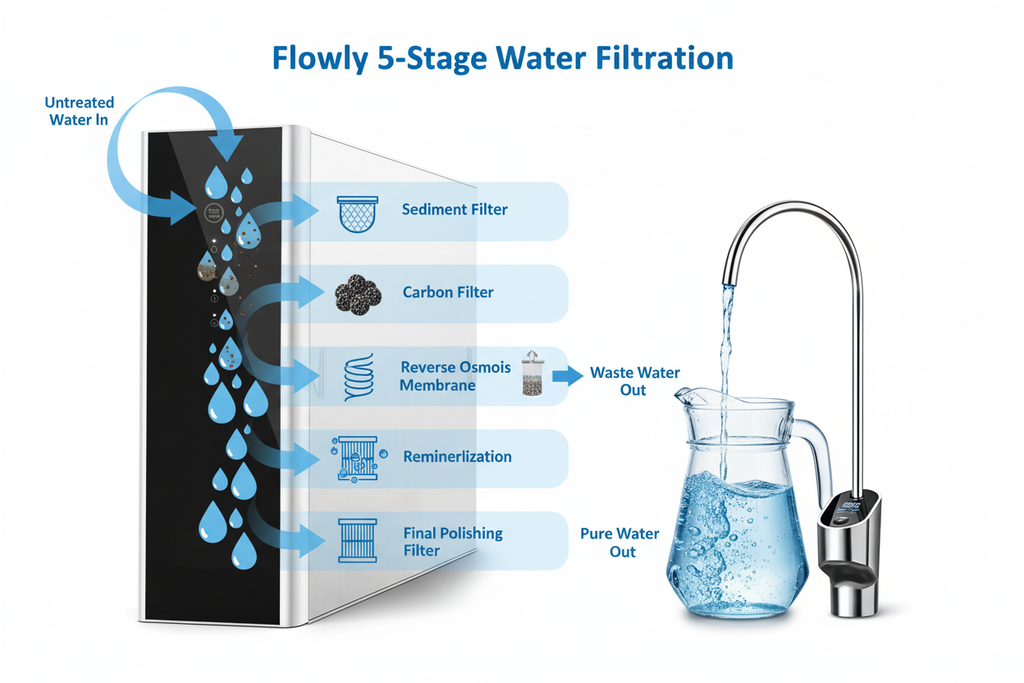 Flowly 5-Stage Water Filtration

Untreated Water In

Sediment Filter

Carbon Filter

Reverse Osmois Membrane

Waste Water Out

Reminerlization

Final Polishing Filter

Pure Water Out